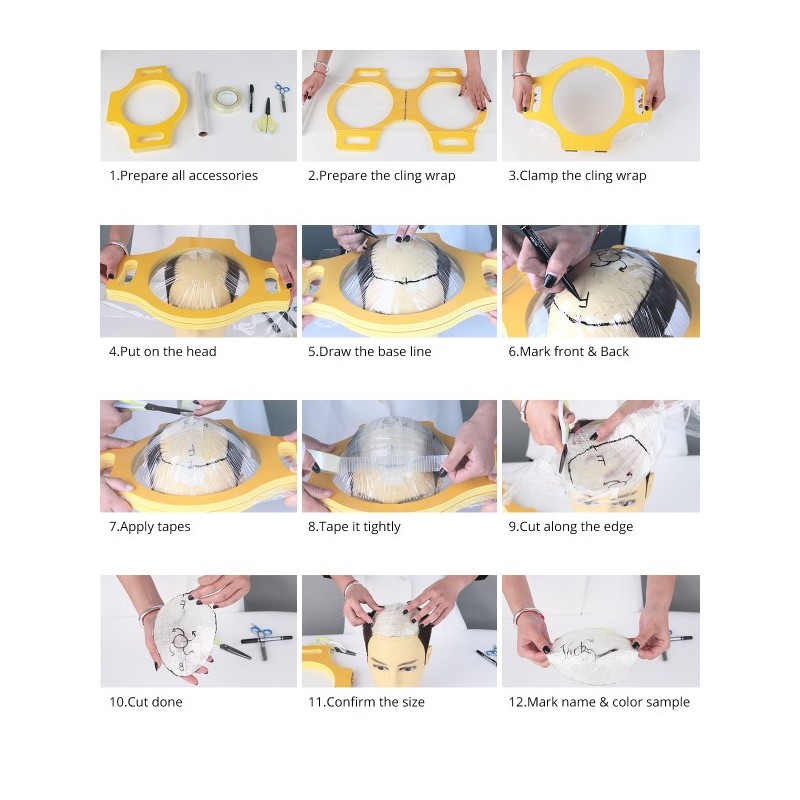 1.Prepare all accessories

2.Prepare the cling wrap

3.Clamp the cling wrap

4.Put on the head

5.Draw the base line

6.Mark front & Back

7.Apply tapes

8.Tape it tightly

9.Cut along the edge

10.Cut done

11.Confirm the size

12.Mark name & color sample